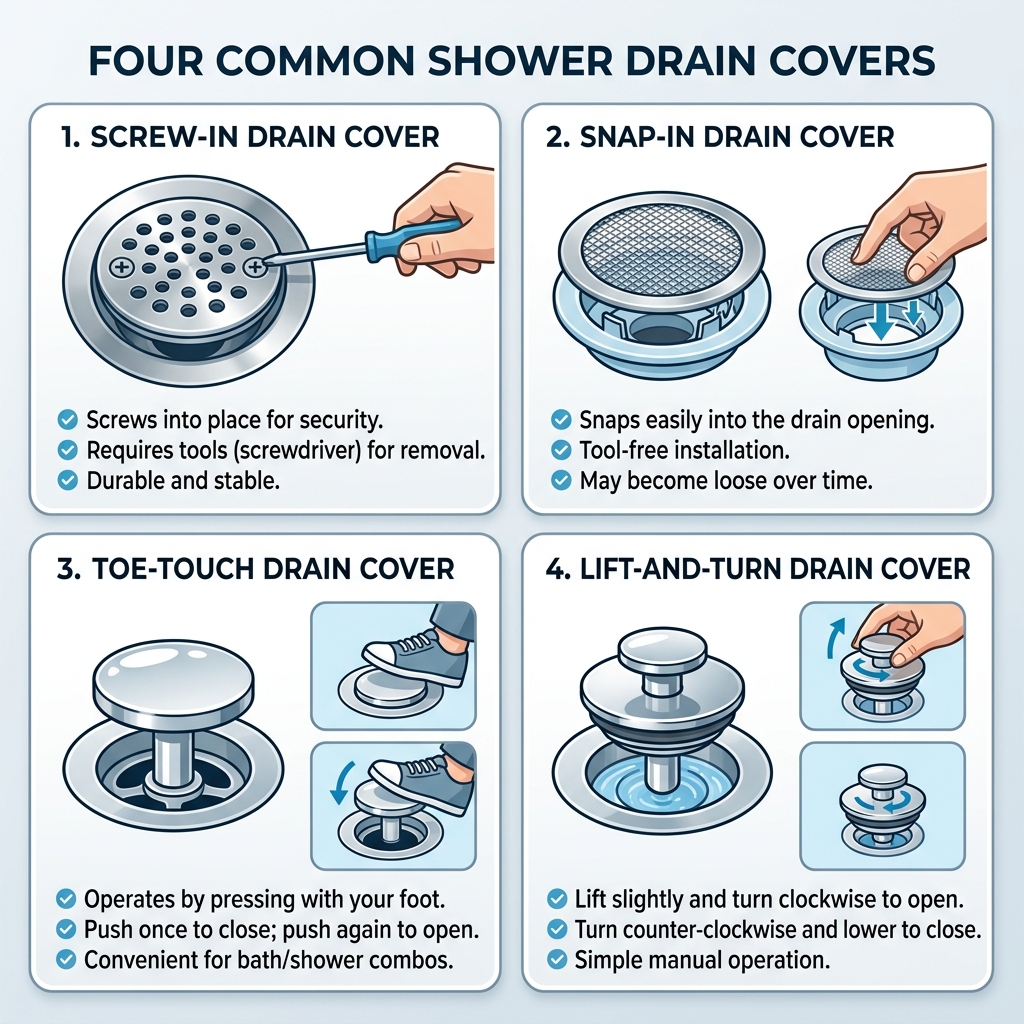 FOUR COMMON SHOWER DRAIN COVERS

1. SCREW-IN DRAIN COVER

Screws into place for security.
Requires tools (screwdriver) for removal.
Durable and stable.

2. SNAP-IN DRAIN COVER

Snaps easily into the drain opening.
Tool-free installation.
May become loose over time.

3. TOE-TOUCH DRAIN COVER

Operates by pressing with your foot.
Push once to close; push again to open.
Convenient for bath/shower combos.

4. LIFT-AND-TURN DRAIN COVER

Lift slightly and turn clockwise to open.
Turn counter-clockwise and lower to close.
Simple manual operation.